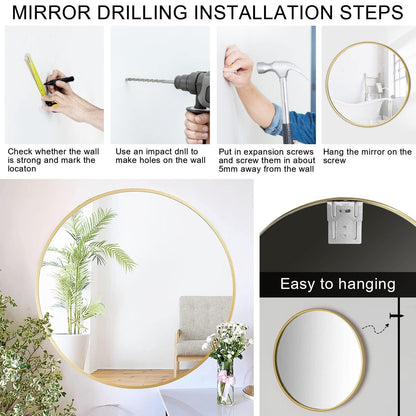 MIRROR DRILLING INSTALLATION STEPS

Check whether the wall is strong and mark the locaton

Use an impact dnll to make holes on the wall

Put in expansion screws and screw them in about 5mm away from the wall

Hang the mirror on the screw

Easy to hanging